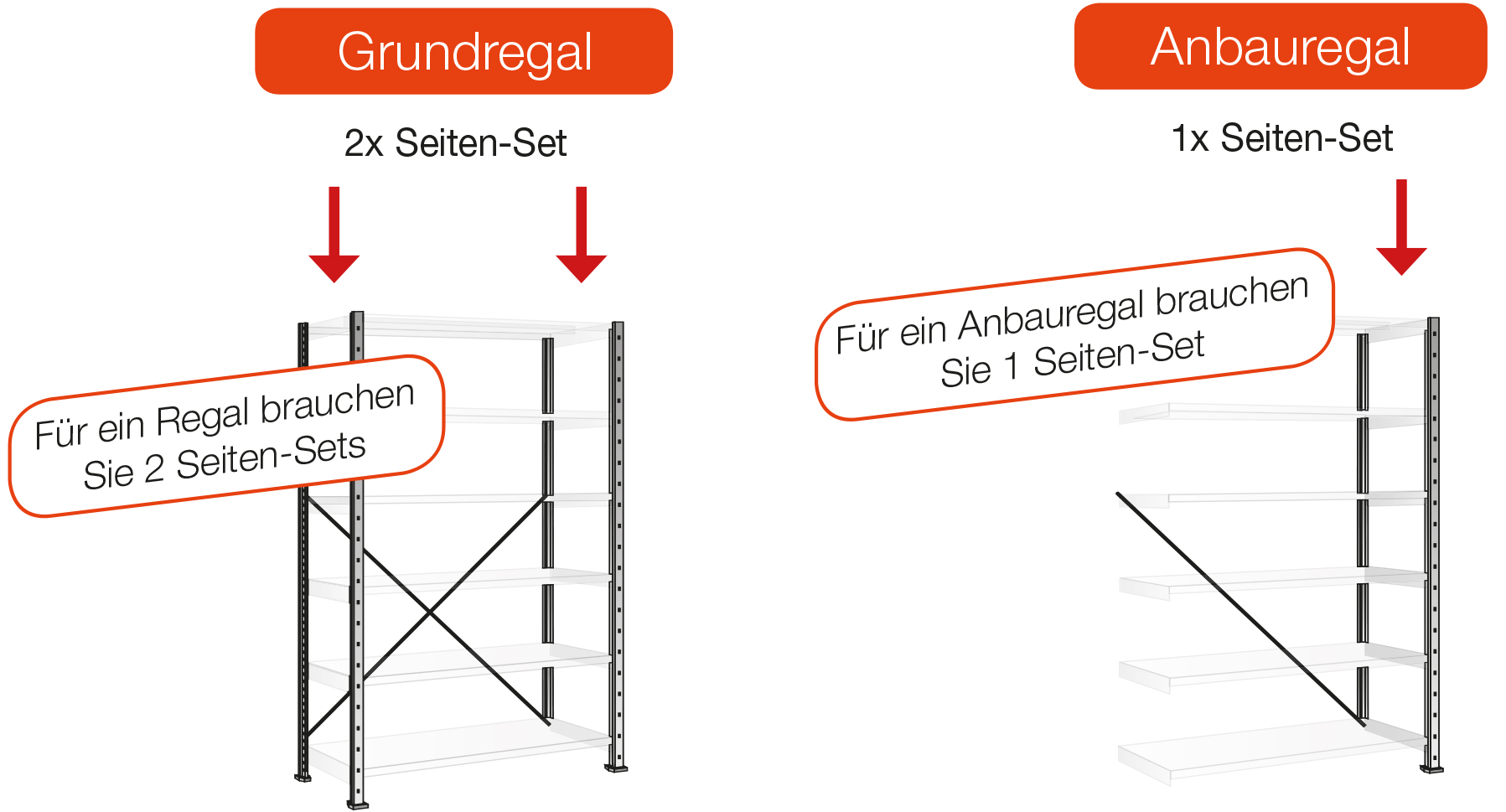 Grundregal

2x Seiten-Set

Für ein Regal brauchen Sie 2 Seiten-Sets

Anbauregal

1x Seiten-Set

Für ein Anbauregal brauchen Sie 1 Seiten-Set